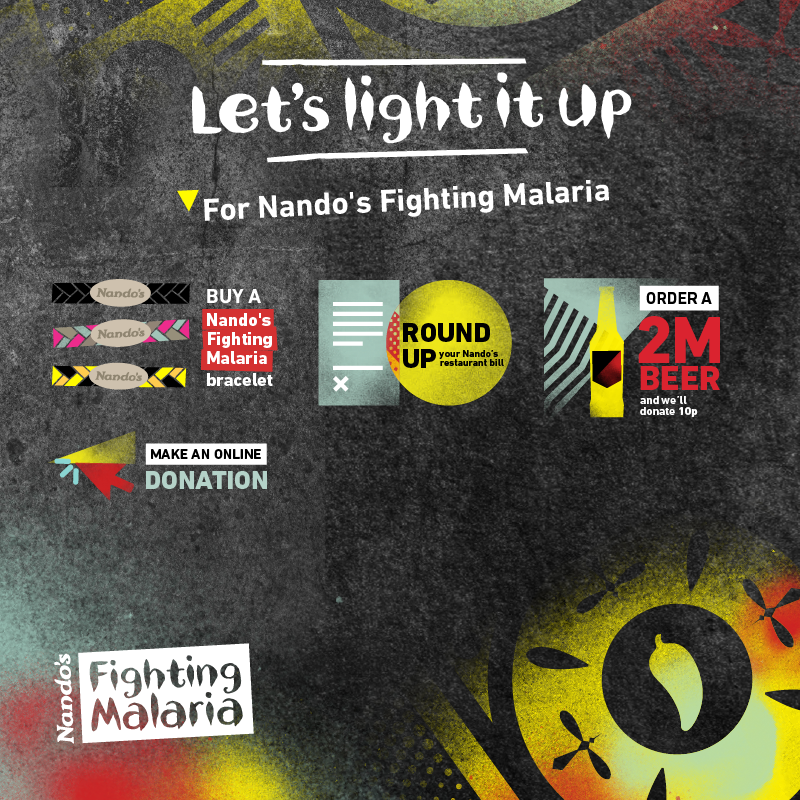 Let's light it up

For Nando's Fighting Malaria

Nando's
Nando's
Nando's

BUY A
Nando's Fighting Malaria
bracelet

ROUND UP your Nando's restaurant bill

ORDER A
2M BEER
and we'll donate 10p

MAKE AN ONLINE
DONATION

Nando's
Fighting Malaria